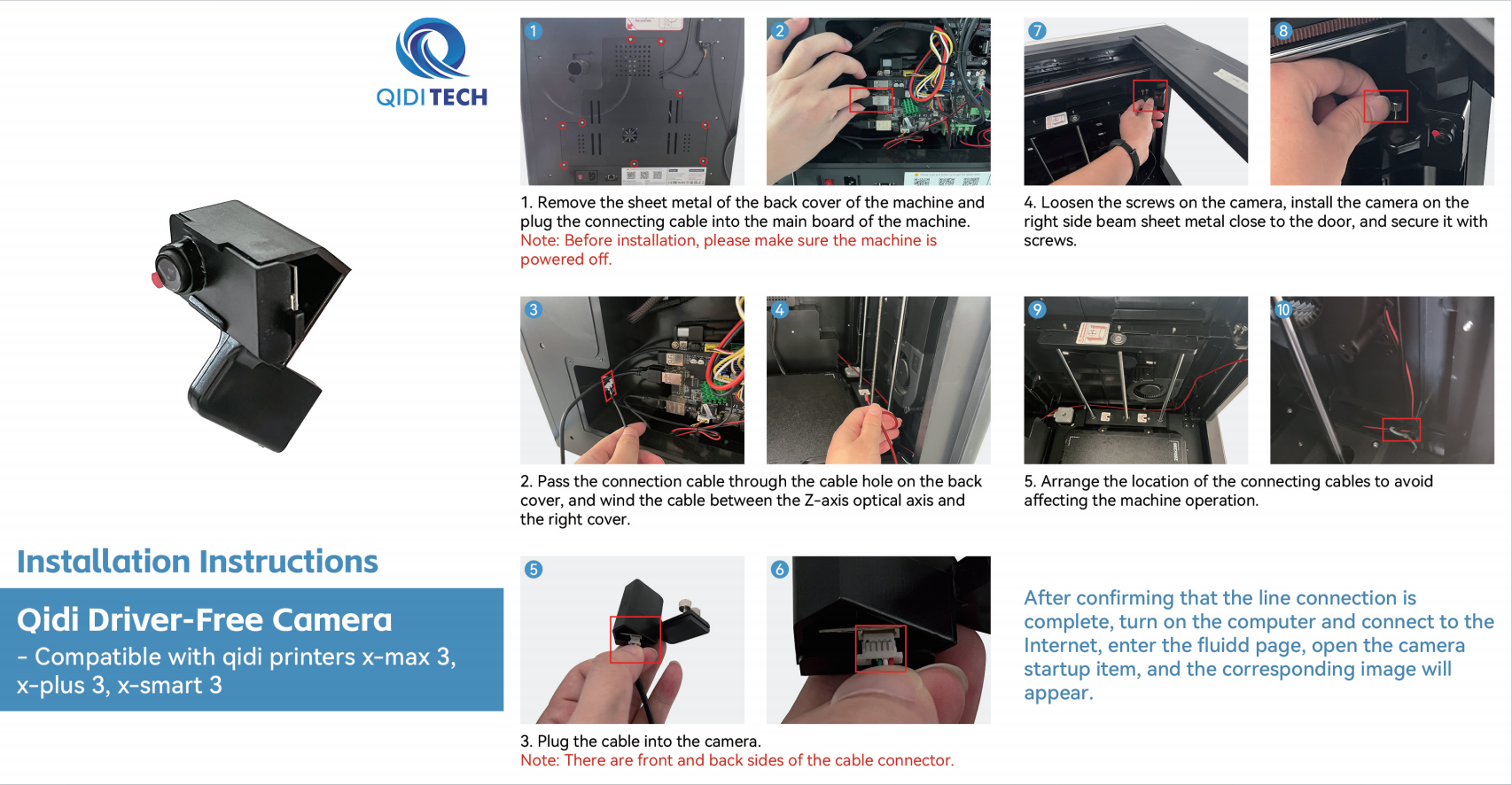 QIDI TECH

Installation Instructions

Qidi Driver-Free Camera
- Compatible with qidi printers x-max 3, x-plus 3, x-smart 3

1

2

1. Remove the sheet metal of the back cover of the machine and plug the connecting cable into the main board of the machine.
Note: Before installation, please make sure the machine is powered off.

3

4

2. Pass the connection cable through the cable hole on the back cover, and wind the cable between the Z-axis optical axis and the right cover.

5

6

3. Plug the cable into the camera.
Note: There are front and back sides of the cable connector.

7

8

4. Loosen the screws on the camera, install the camera on the right side beam sheet metal close to the door, and secure it with screws.

9

10

5. Arrange the location of the connecting cables to avoid affecting the machine operation.

After confirming that the line connection is complete, turn on the computer and connect to the Internet, enter the fluidd page, open the camera startup item, and the corresponding image will appear.