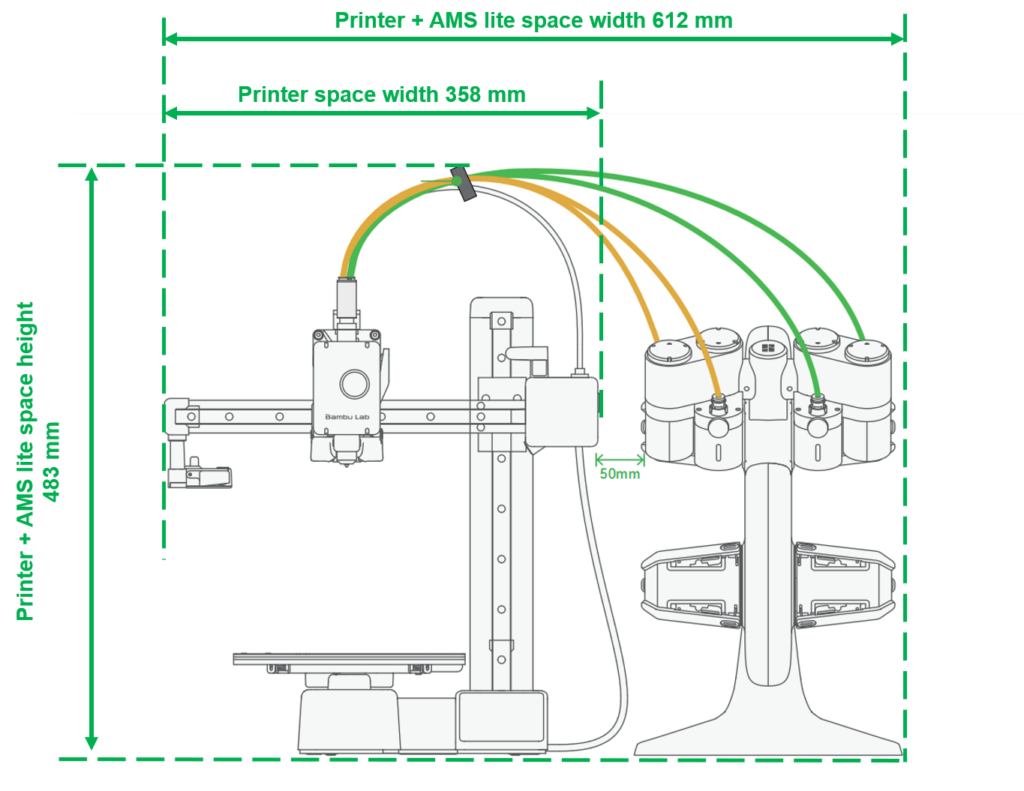 Printer + AMS lite space width 612 mm

Printer space width 358 mm

Printer + AMS lite space height 483 mm

Bambu Lab

50mm