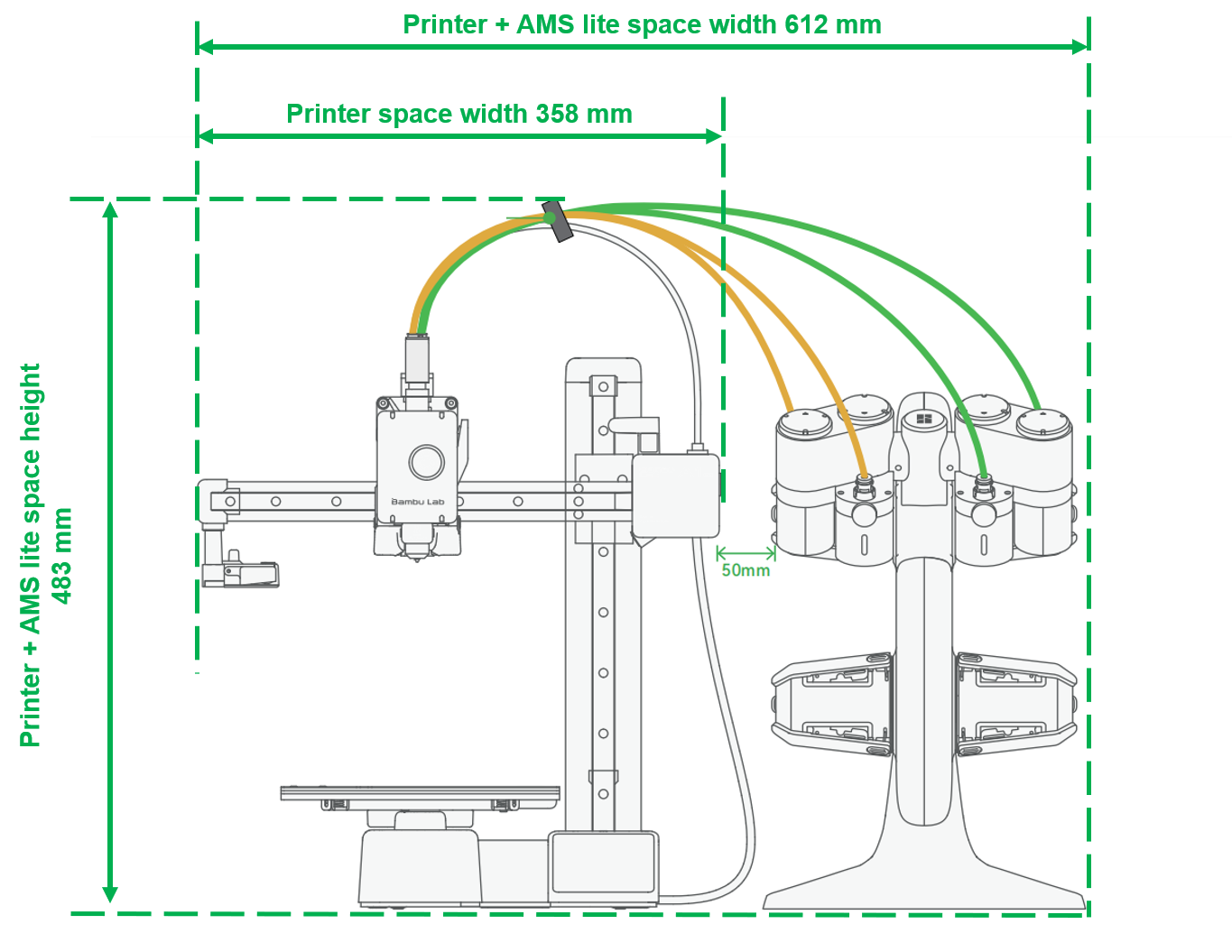 Printer + AMS lite space width 612 mm

Printer space width 358 mm

Printer + AMS lite space height 483 mm

Bambu Lab

50mm