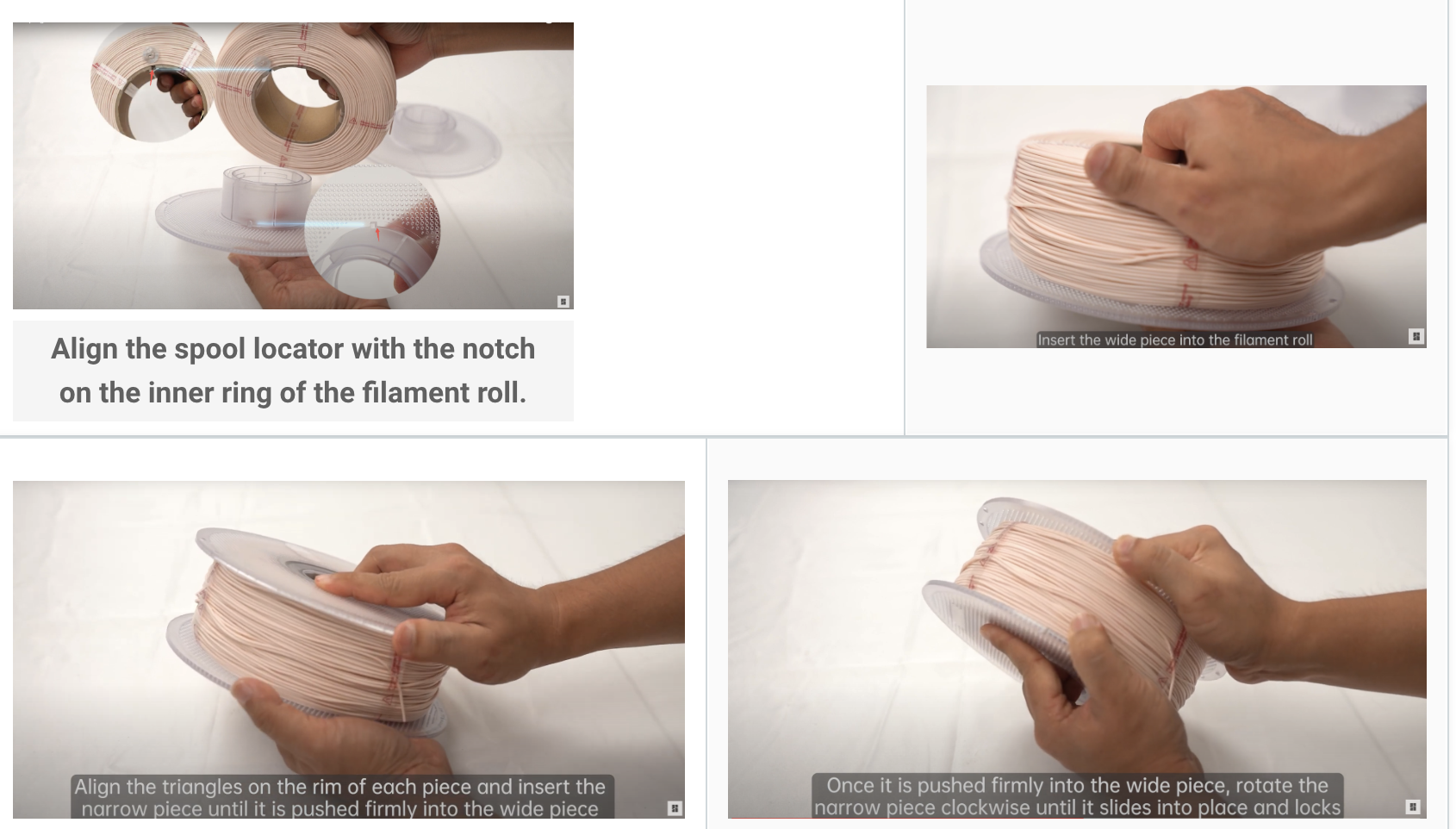 Align the spool locator with the notch on the inner ring of the filament roll.

Insert the wide piece into the filament roll

Align the triangles on the rim of each piece and insert the narrow piece until it is pushed firmly into the wide piece

Once it is pushed firmly into the wide piece, rotate the narrow piece clockwise until it slides into place and locks